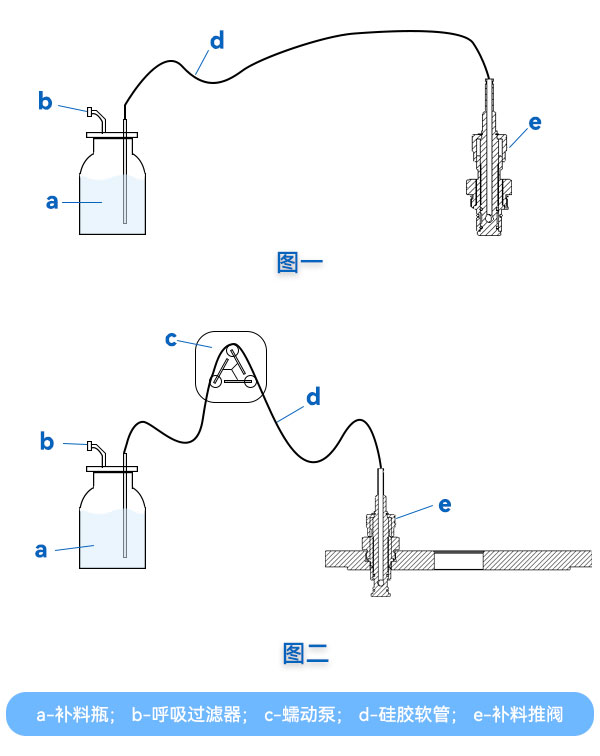 d

b

e

a

图一

c

d

b

e

a

图二

a-补料瓶； b-呼吸过滤器； c-蠕动泵； d-硅胶软管； e-补料推阀